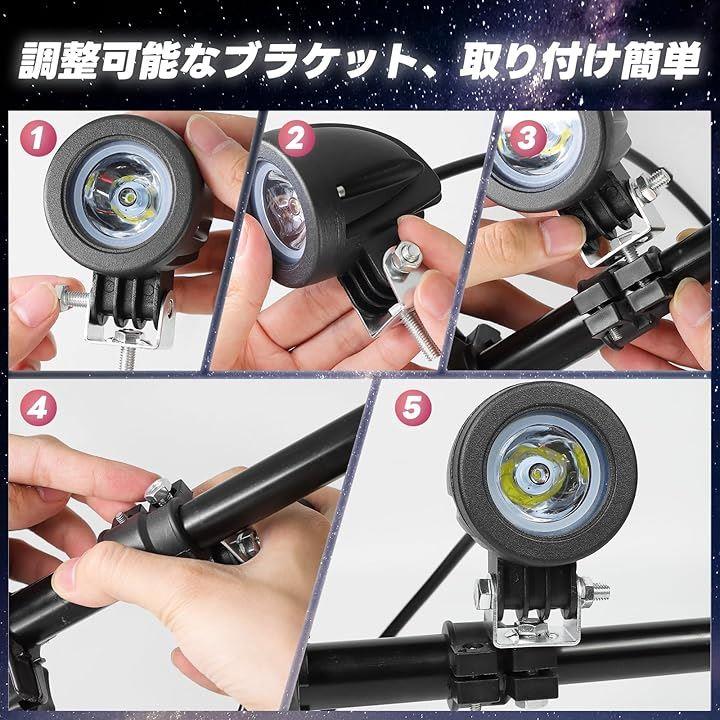 調整可能なブラケット、取り付け簡単

1

2

3

4

5