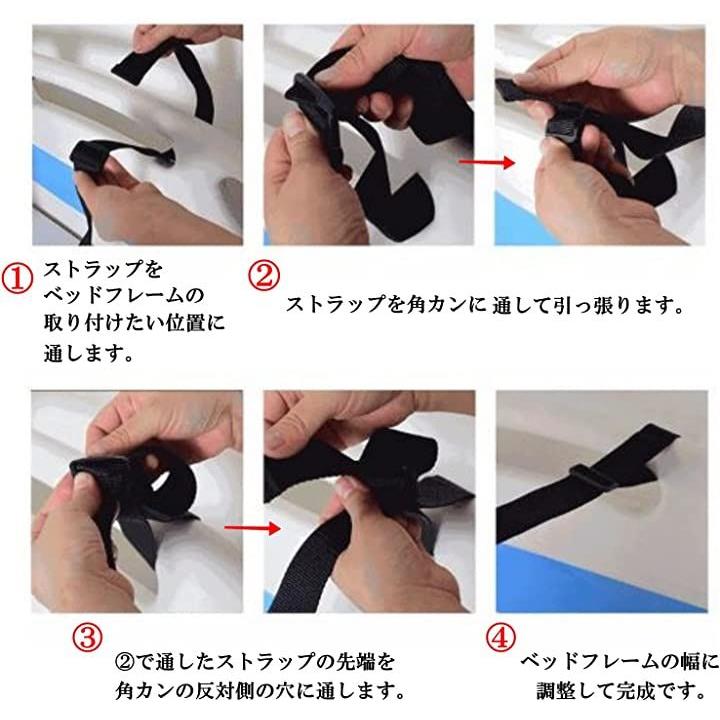 ①

ストラップを
ベッドフレームの
取り付けたい位置に
通します。

②

ストラップを角カンに 通して引っ張ります。

③

②で通したストラップの先端を
角カンの反対側の穴に通します。

④

ベッドフレームの幅に
調整して完成です。