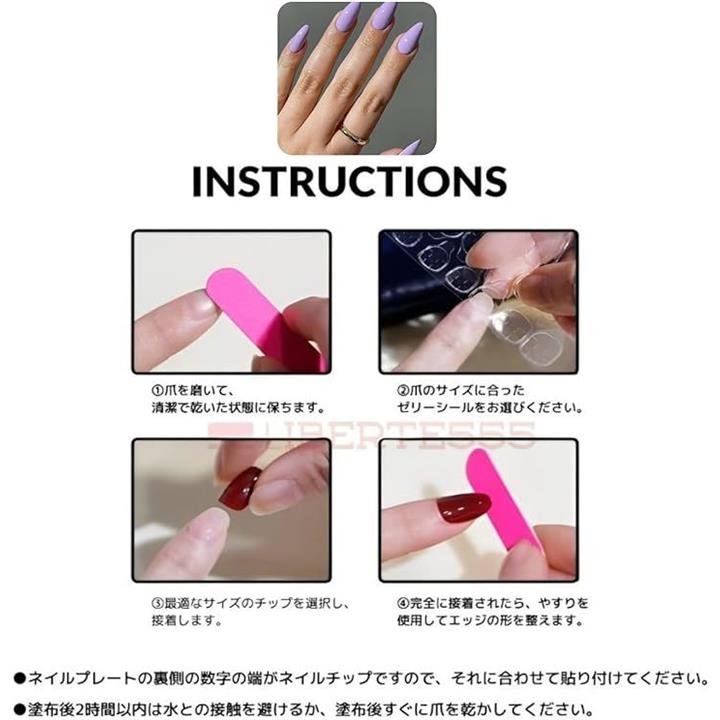 INSTRUCTIONS

①爪を磨いて、清潔で乾いた状態に保ちます。

②爪のサイズに合ったゼリーシールをお選びください。

LIBERTE555

③最適なサイズのチップを選択し、接着します。

④完全に接着されたら、やすりを使用してエッジの形を整えます。

●ネイルプレートの裏側の数字の端がネイルチップですので、それに合わせて貼り付けてください。

●塗布後2時間以内は水との接触を避けるか、塗布後すぐに爪を乾かしてください。