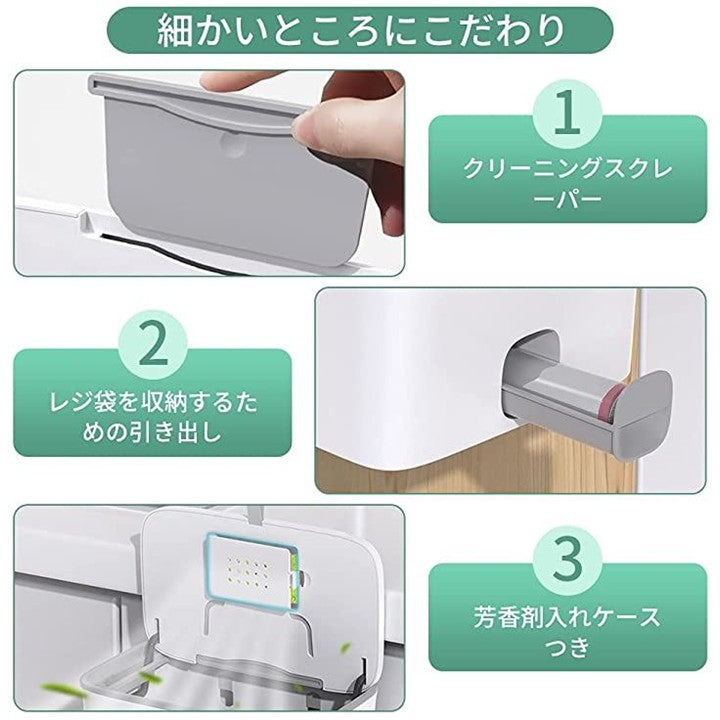 細かいところにこだわり

1
クリーニングスクレーパー

2
レジ袋を収納するための引き出し

3
芳香剤入れケースつき