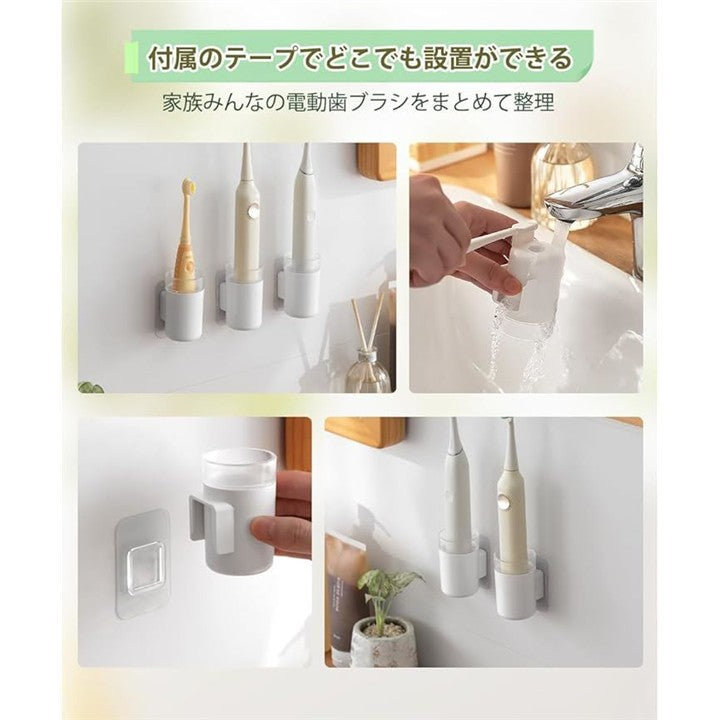 付属のテープでどこでも設置ができる

家族みんなの電動歯ブラシをまとめて整理