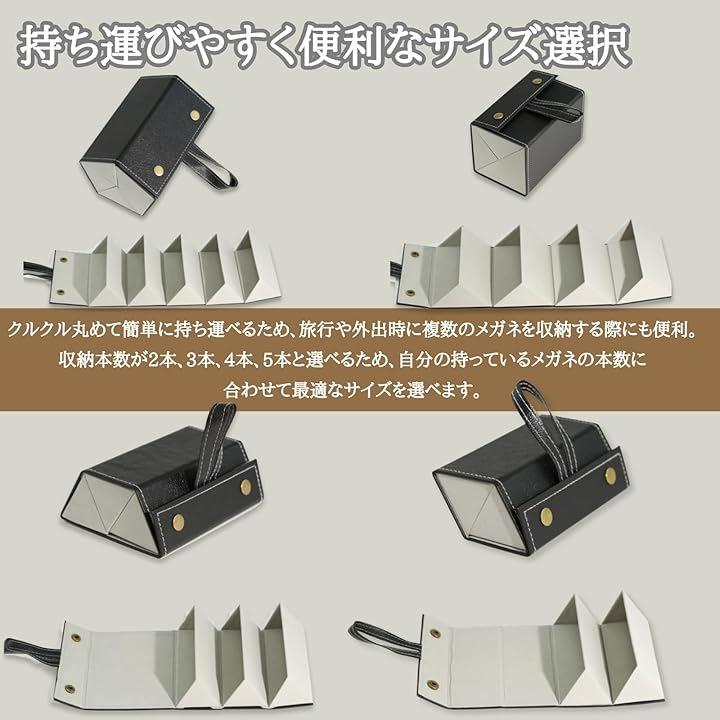 持ち運びやすく便利なサイズ選択

クルクル丸めて簡単に持ち運べるため、旅行や外出時に複数のメガネを収納する際にも便利。収納本数が2本、3本、4本、5本と選べるため、自分の持っているメガネの本数に合わせて最適なサイズを選べます。