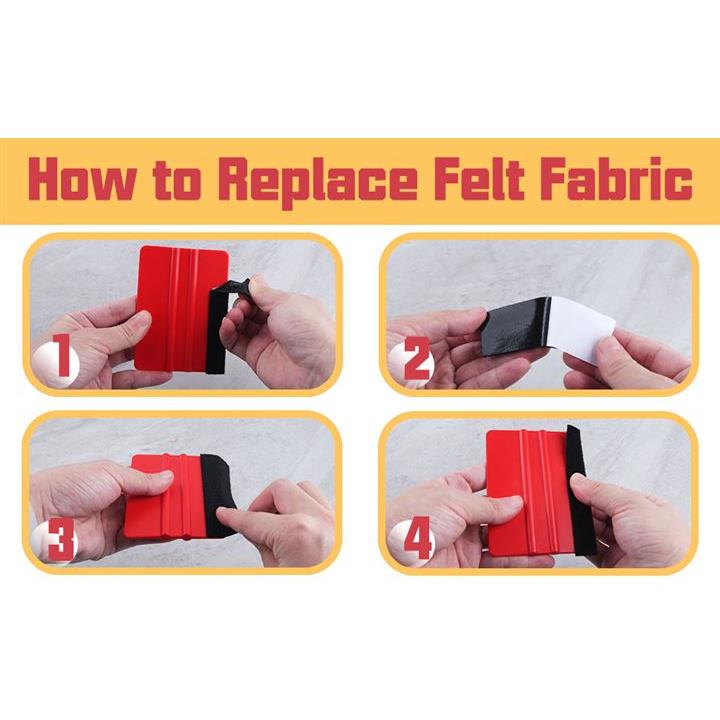 How to Replace Felt Fabric

1

2

3

4