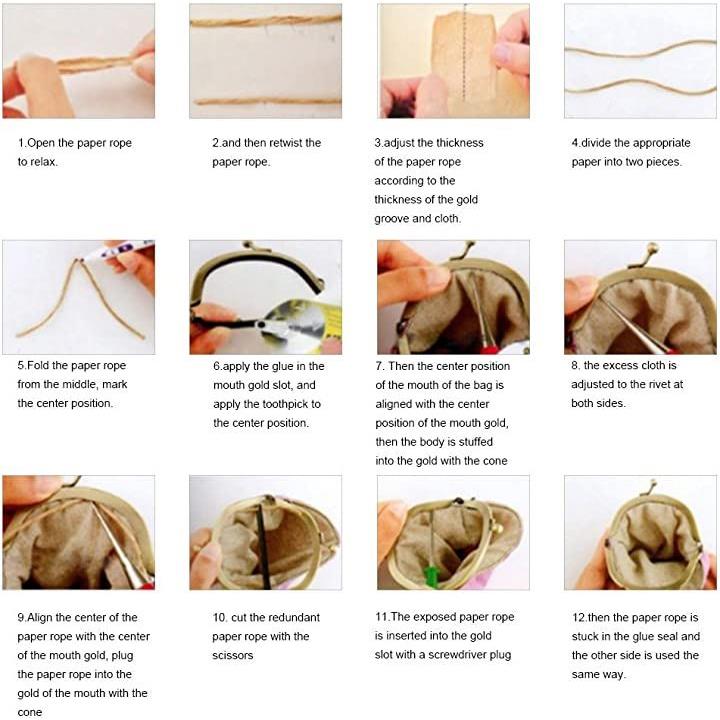 1.Open the paper rope to relax.

2.and then retwist the paper rope.

3.adjust the thickness of the paper rope according to the thickness of the gold groove and cloth.

4.divide the appropriate paper into two pieces.

5.Fold the paper rope from the middle, mark the center position.

6.apply the glue in the mouth gold slot, and apply the toothpick to the center position.

7. Then the center position of the mouth of the bag is aligned with the center position of the mouth gold, then the body is stuffed into the gold with the cone

8. the excess cloth is adjusted to the rivet at both sides.

9.Align the center of the paper rope with the center of the mouth gold, plug the paper rope into the gold of the mouth with the cone

10. cut the redundant paper rope with the scissors

11.The exposed paper rope is inserted into the gold slot with a screwdriver plug

12.then the paper rope is stuck in the glue seal and the other side is used the same way.