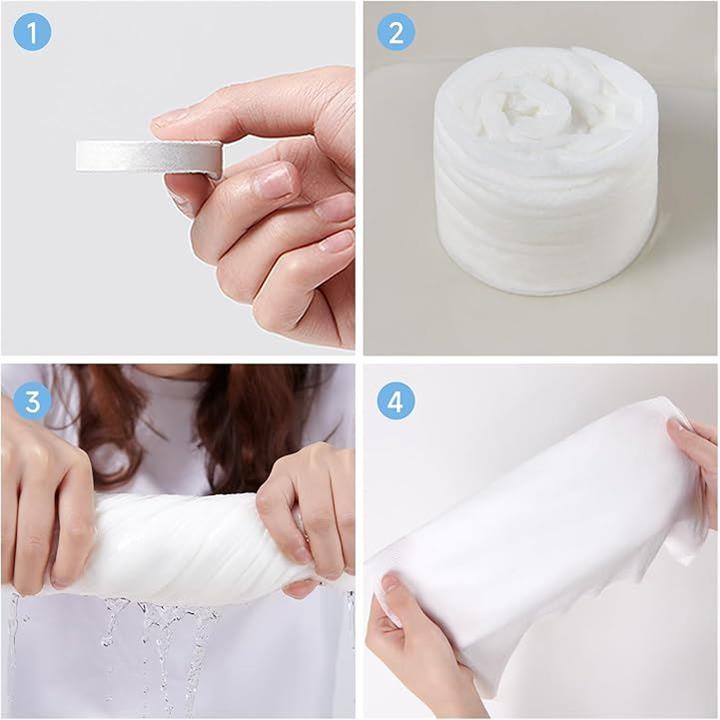 1

2

3

4