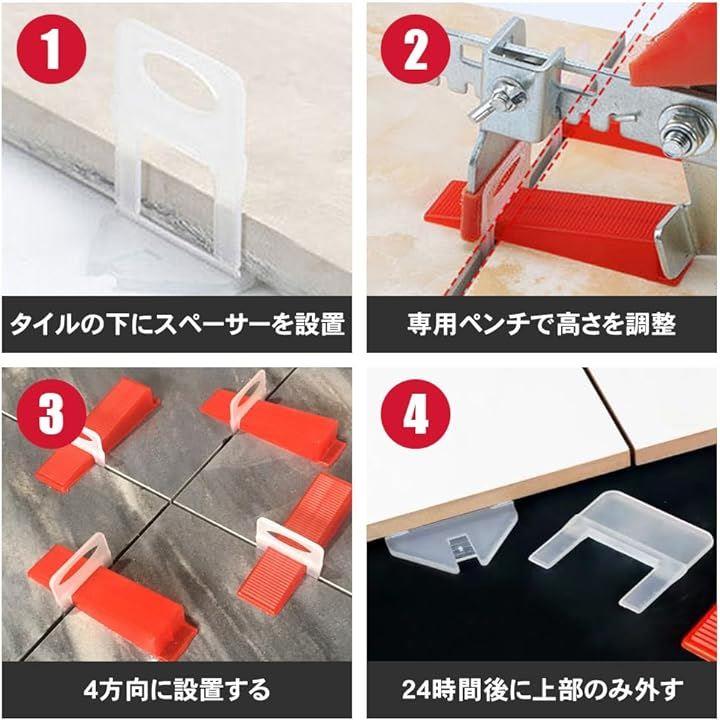 1

タイルの下にスペーサーを設置

2

専用ペンチで高さを調整

3

4方向に設置する

4

24時間後に上部のみ外す