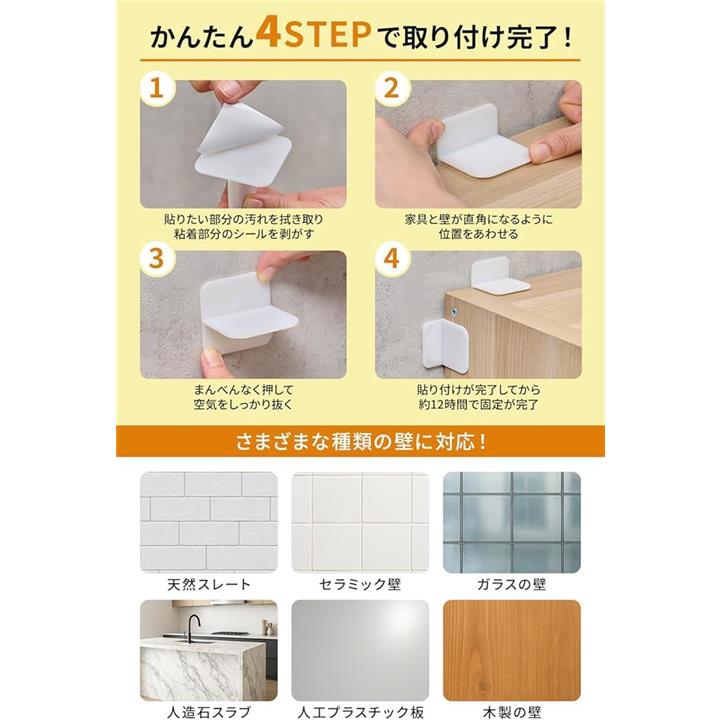 かんたん4STEPで取り付け完了！

1

貼りたい部分の汚れを拭き取り
粘着部分のシールを剥がす

2

家具と壁が直角になるように
位置をあわせる

3

まんべんなく押して
空気をしっかり抜く

4

貼り付けが完了してから
約12時間で固定が完了

さまざまな種類の壁に対応！

天然スレート

セラミック壁

ガラスの壁

人造石スラブ

人工プラスチック板

木製の壁