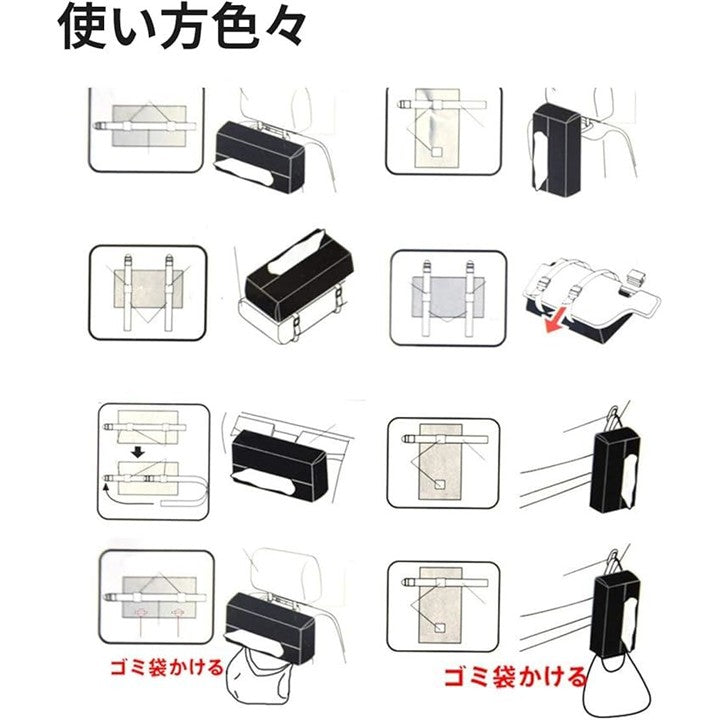 使い方色々

ゴミ袋かける

ゴミ袋かける