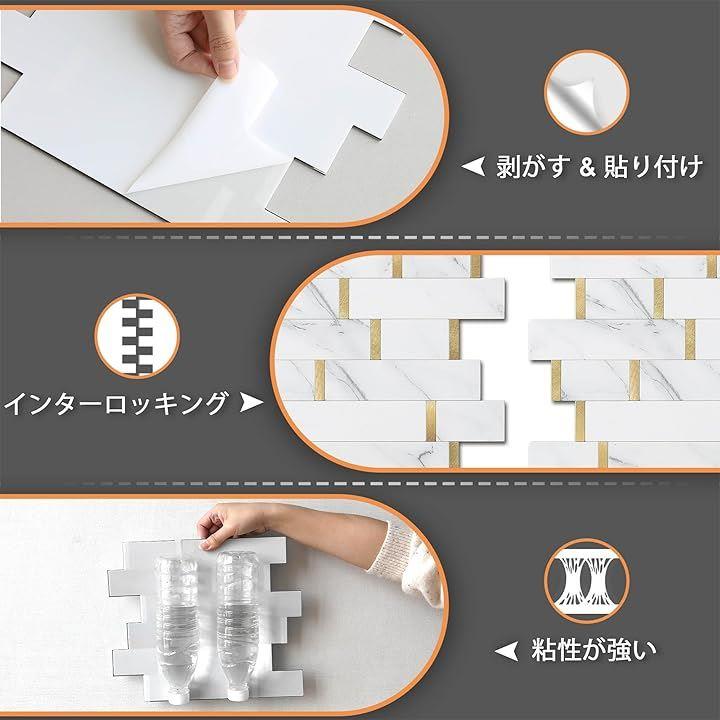 剥がす & 貼り付け

インターロッキング

粘性が強い