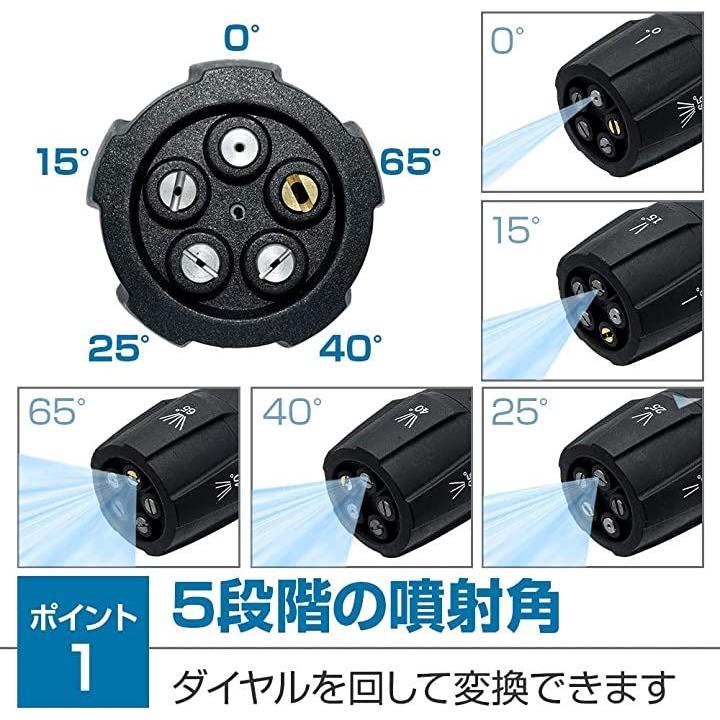 0°
15°
65°
25°
40°

0°
15°
65°
40°
25°

ポイント
1
5段階の噴射角
ダイヤルを回して変換できます