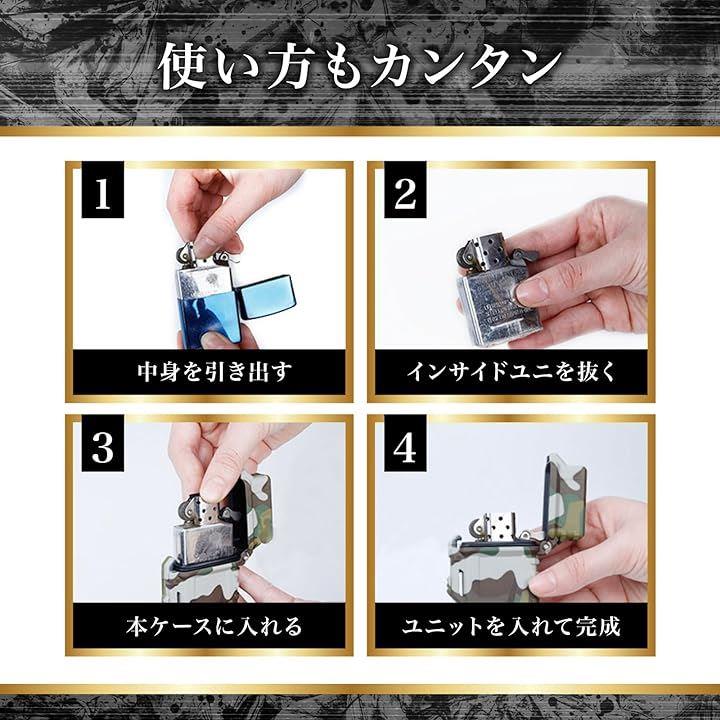 使い方もカンタン

1

中身を引き出す

2

インサイドユニを抜く

3

本ケースに入れる

4

ユニットを入れて完成