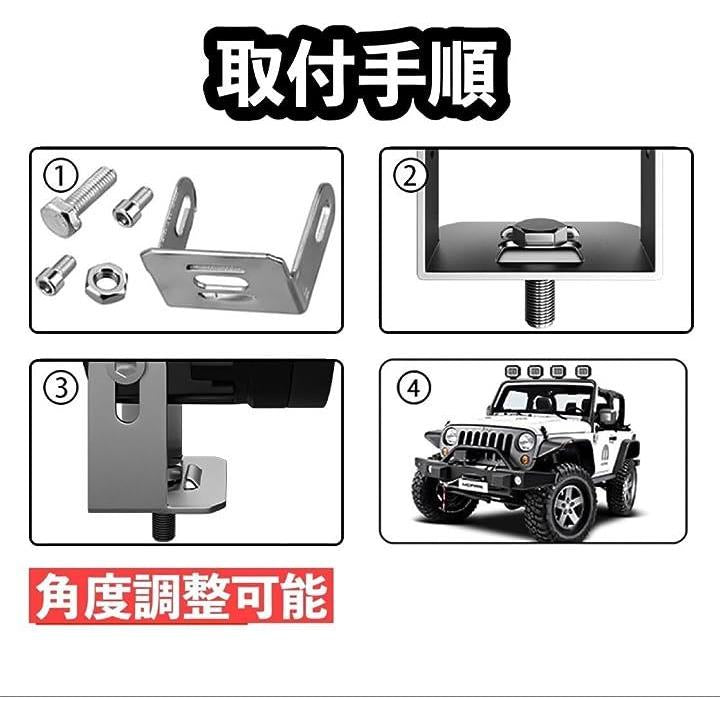 取付手順

①

②

③

④

角度調整可能