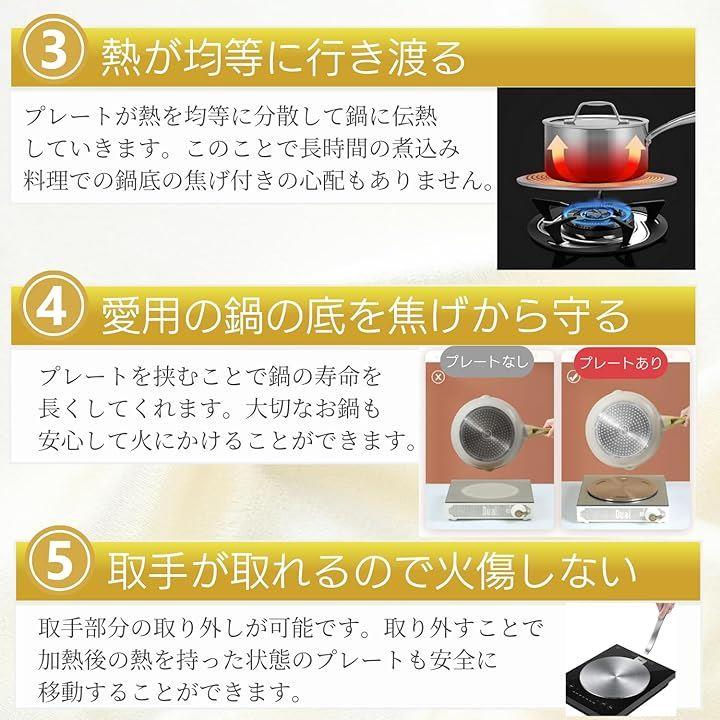 ③ 熱が均等に行き渡る

プレートが熱を均等に分散して鍋に伝熱していきます。このことで長時間の煮込み料理での鍋底の焦げ付きの心配もありません。

④ 愛用の鍋の底を焦げから守る

プレートを挟むことで鍋の寿命を長くしてくれます。大切なお鍋も安心して火にかけることができます。

プレートなし

プレートあり

⑤ 取手が取れるので火傷しない

取手部分の取り外しが可能です。取り外すことで加熱後の熱を持った状態のプレートも安全に移動することができます。