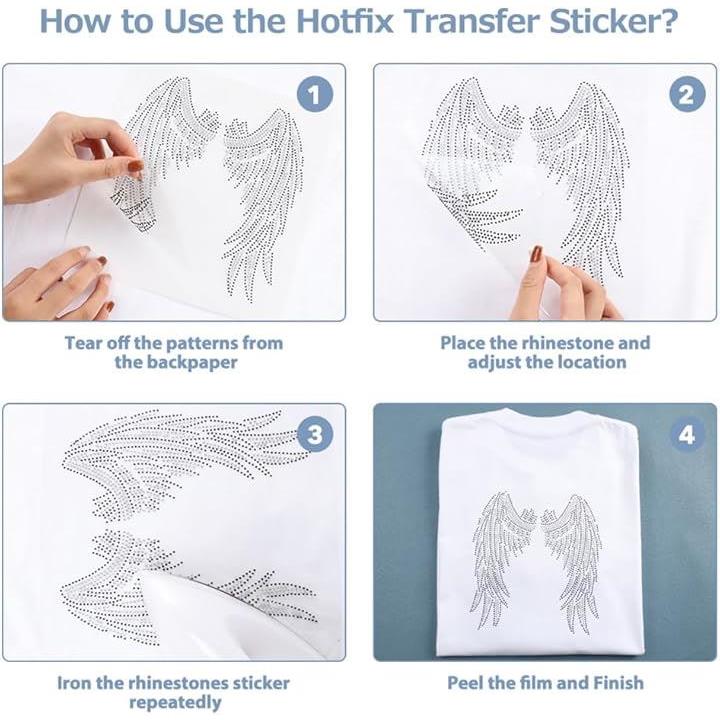 How to Use the Hotfix Transfer Sticker?

1

Tear off the patterns from the backpaper

2

Place the rhinestone and adjust the location

3

Iron the rhinestones sticker repeatedly

4

Peel the film and Finish