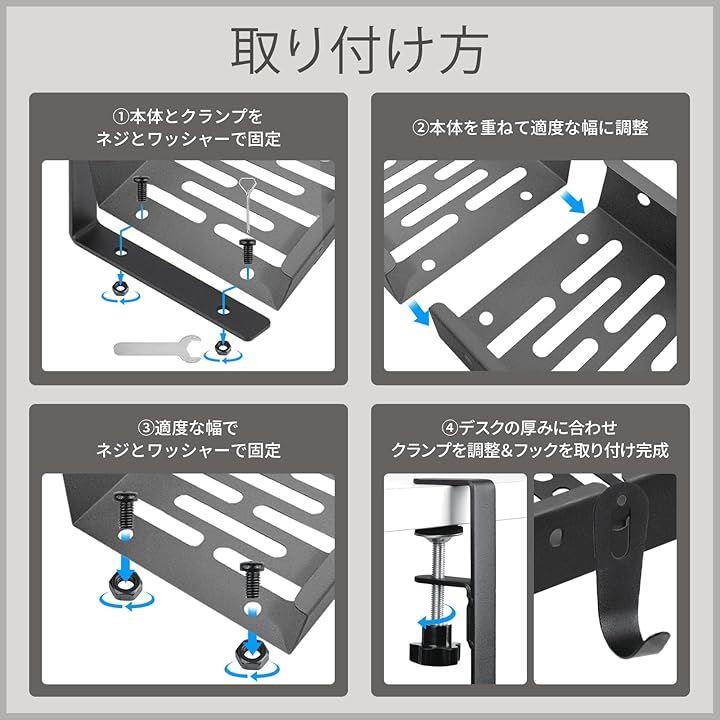 取り付け方

①本体とクランプを
ネジとワッシャーで固定

②本体を重ねて適度な幅に調整

③適度な幅で
ネジとワッシャーで固定

④デスクの厚みに合わせ
クランプを調整&フックを取り付け完成