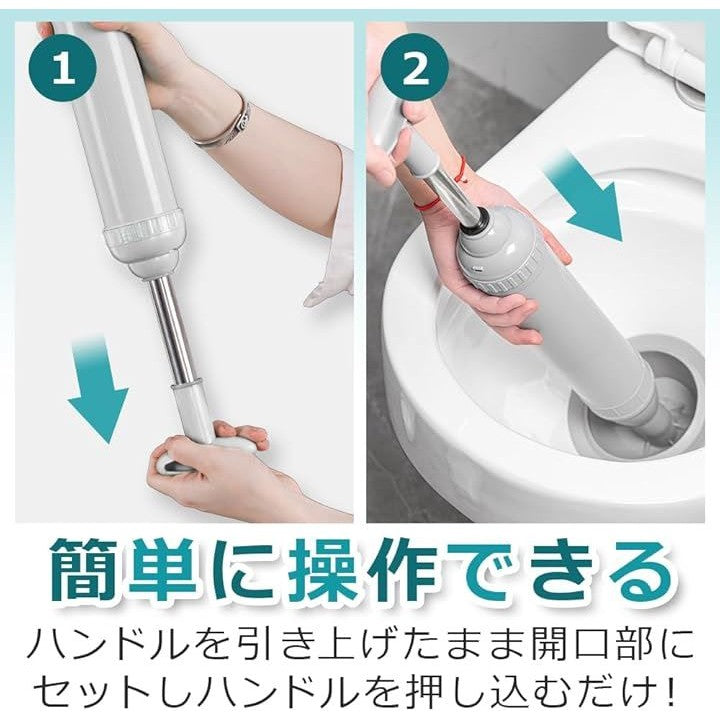 1

2

簡単に操作できる

ハンドルを引き上げたまま開口部にセットしハンドルを押し込むだけ！