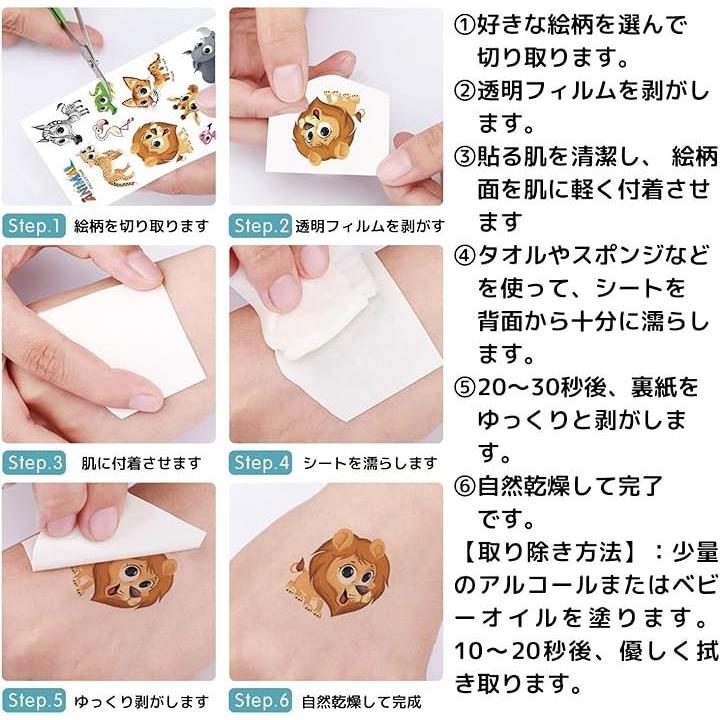 ANIMAL

Step.1 絵柄を切り取ります

Step.2 透明フィルムを剥がす

Step.3 肌に付着させます

Step.4 シートを濡らします

Step.5 ゆっくり剥がします

Step.6 自然乾燥して完成

①好きな絵柄を選んで切り取ります。
②透明フィルムを剥がします。
③貼る肌を清潔し、 絵柄面を肌に軽く付着させます
④タオルやスポンジなどを使って、シートを背面から十分に濡らします。
⑤20～30秒後、裏紙をゆっくりと剥がします。
⑥自然乾燥して完了です。
【取り除き方法】：少量のアルコールまたはベビーオイルを塗ります。10～20秒後、優しく拭き取ります。