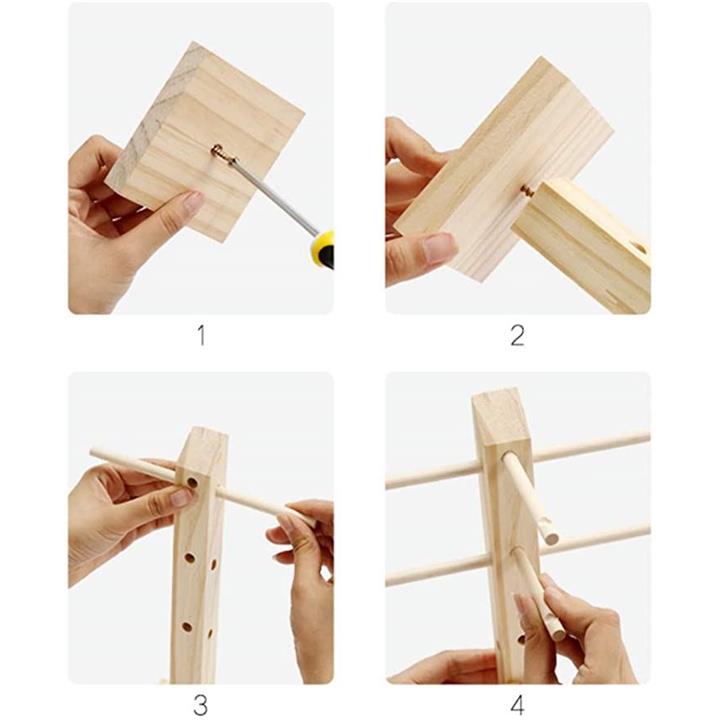 1

2

3

4