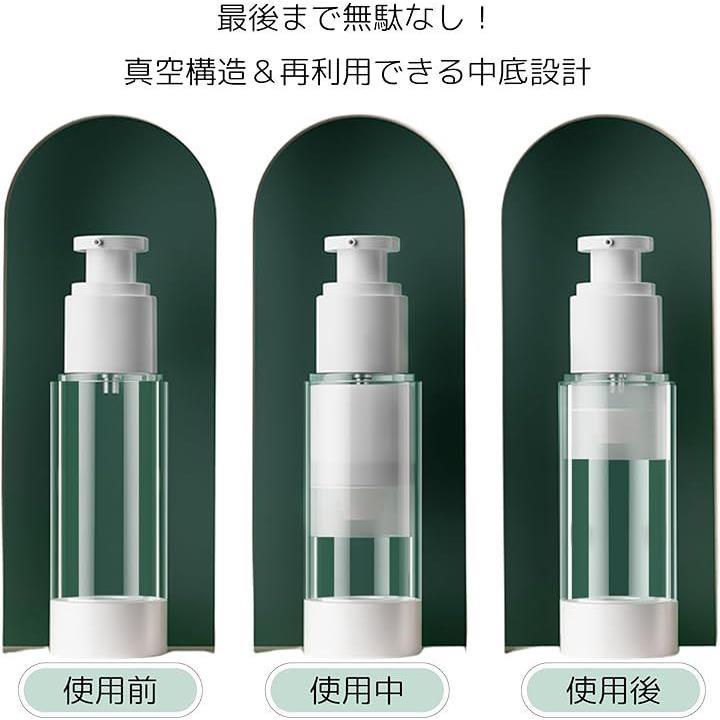 最後まで無駄なし！

真空構造＆再利用できる中底設計

使用前

使用中

使用後