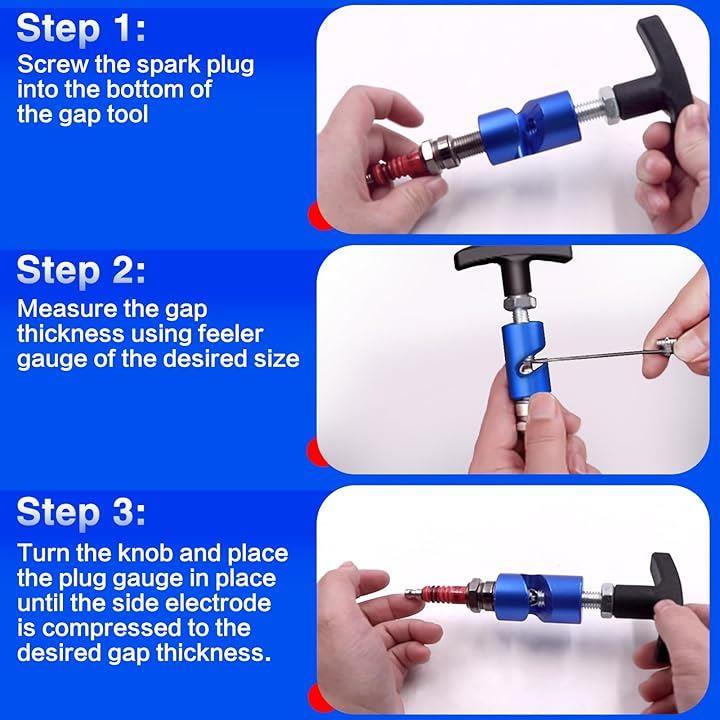 Step 1:
Screw the spark plug into the bottom of the gap tool

Step 2:
Measure the gap thickness using feeler gauge of the desired size

Step 3:
Turn the knob and place the plug gauge in place until the side electrode is compressed to the desired gap thickness.