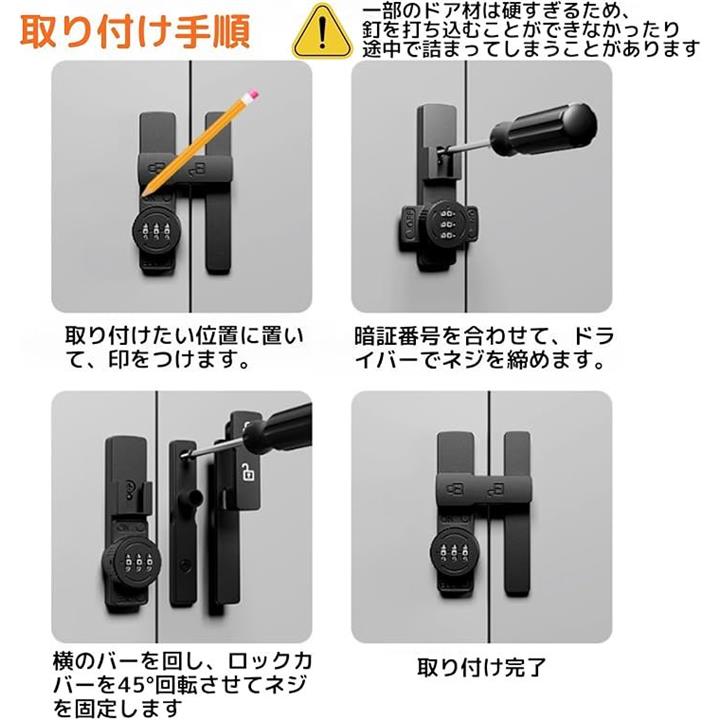 取り付け手順

一部のドア材は硬すぎるため、釘を打ち込むことができなかったり途中で詰まってしまうことがあります

取り付けたい位置に置いて、印をつけます。

暗証番号を合わせて、ドライバーでネジを締めます。

横のバーを回し、ロックカバーを45°回転させてネジを固定します

取り付け完了