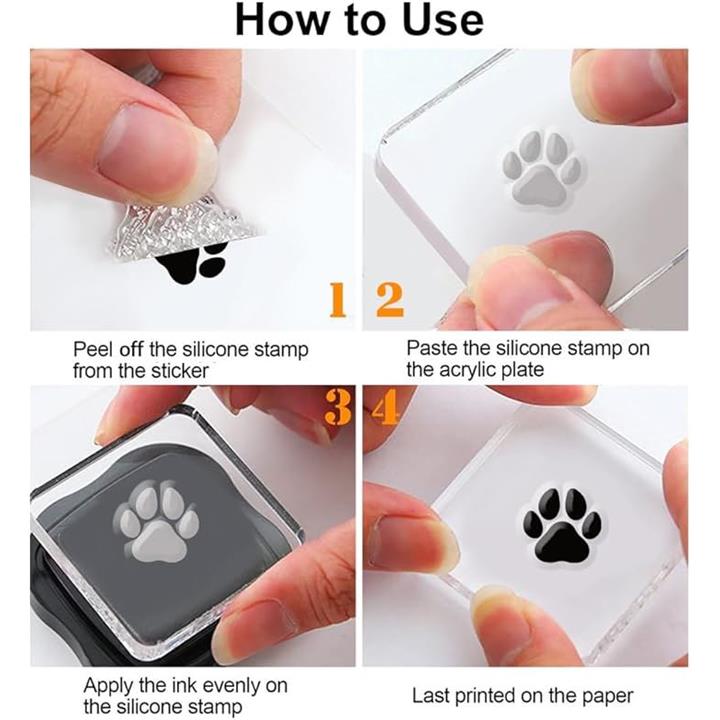 How to Use

1

2

Peel off the silicone stamp from the sticker

Paste the silicone stamp on the acrylic plate

3

4

Apply the ink evenly on the silicone stamp

Last printed on the paper