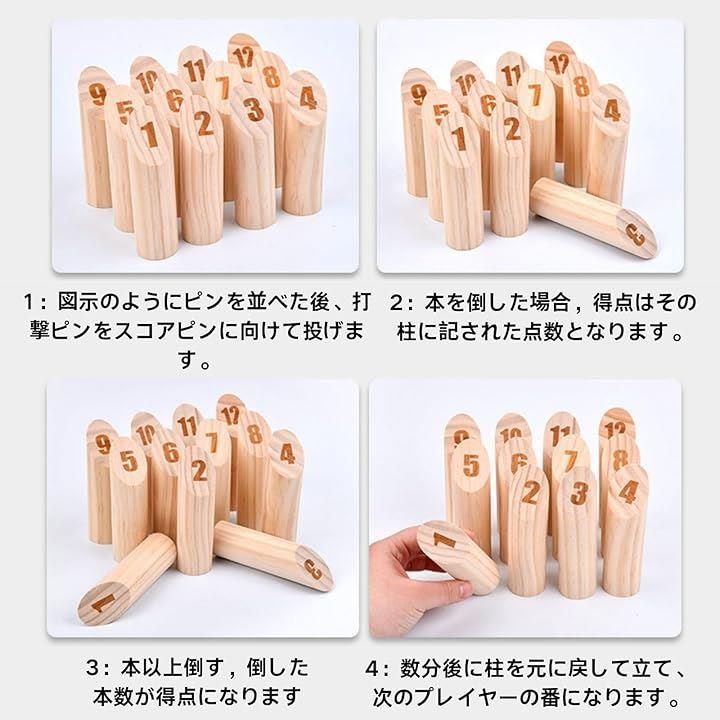 9 10 11 12 5 6 7 8 1 2 3 4

9 10 11 12 5 6 7 8 1 2 4 3

1：図示のようにピンを並べた後、打撃ピンをスコアピンに向けて投げます。

2：本を倒した場合，得点はその柱に記された点数となります。

9 10 11 12 5 6 7 8 2 4 1 3

9 10 11 12 5 6 7 8 2 3 4 1

3：本以上倒す，倒した本数が得点になります

4：数分後に柱を元に戻して立て、次のプレイヤーの番になります。