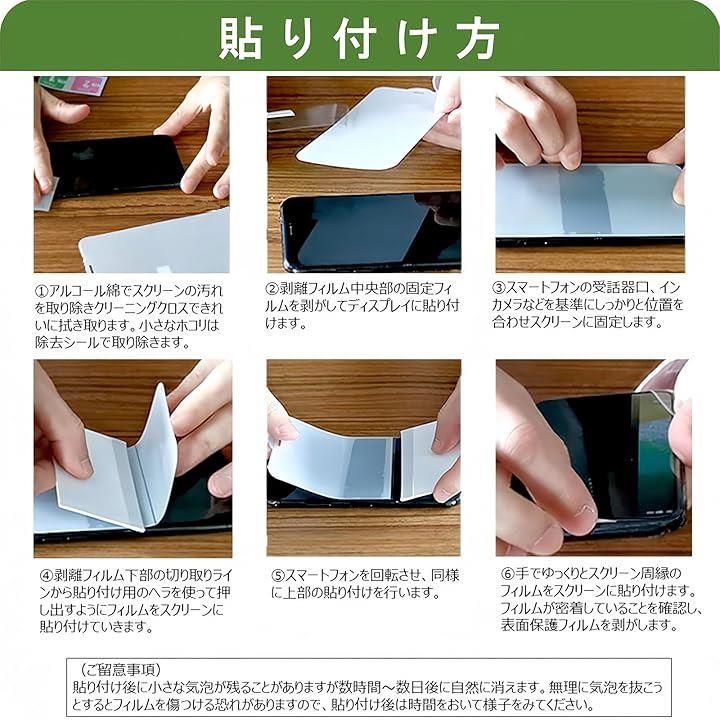 貼り付け方

①アルコール綿でスクリーンの汚れを取り除きクリーニングクロスできれいに拭き取ります。小さなホコリは除去シールで取り除きます。

②剥離フィルム中央部の固定フィルムを剥がしてディスプレイに貼り付けます。

③スマートフォンの受話器口、インカメラなどを基準にしっかりと位置を合わせスクリーンに固定します。

④剥離フィルム下部の切り取りラインから貼り付け用のヘラを使って押し出すようにフィルムをスクリーンに貼り付けていきます。

⑤スマートフォンを回転させ、同様に上部の貼り付けを行います。

⑥手でゆっくりとスクリーン周縁のフィルムをスクリーンに貼り付けます。フィルムが密着していることを確認し、表面保護フィルムを剥がします。

（ご留意事項）
貼り付け後に小さな気泡が残ることがありますが数時間～数日後に自然に消えます。無理に気泡を抜こうとするとフィルムを傷つける恐れがありますので、貼り付け後は時間をおいて様子をみてください。