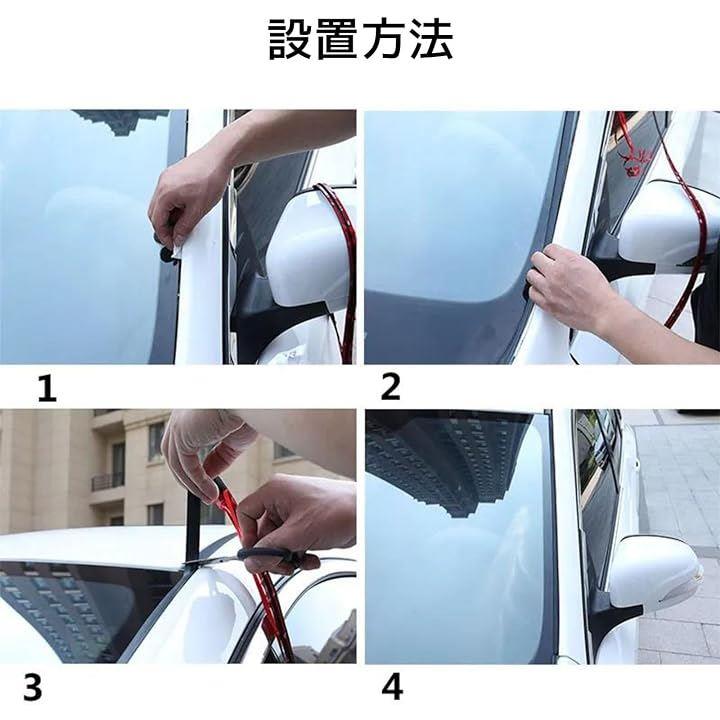 設置方法

1

2

3

4