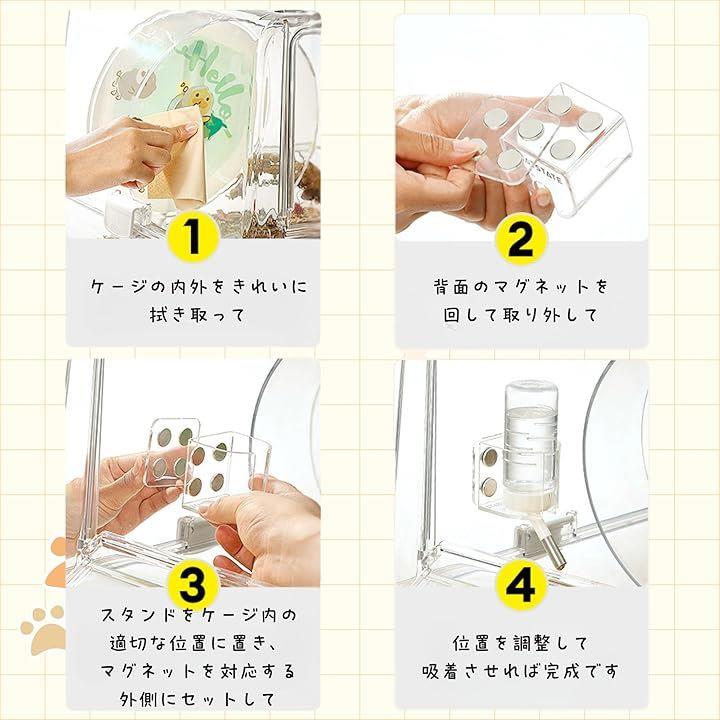 Hello

1

ケージの内外をきれいに拭き取って

2

背面のマグネットを回して取り外して

3

スタンドをケージ内の適切な位置に置き、マグネットを対応する外側にセットして

4

位置を調整して吸着させれば完成です