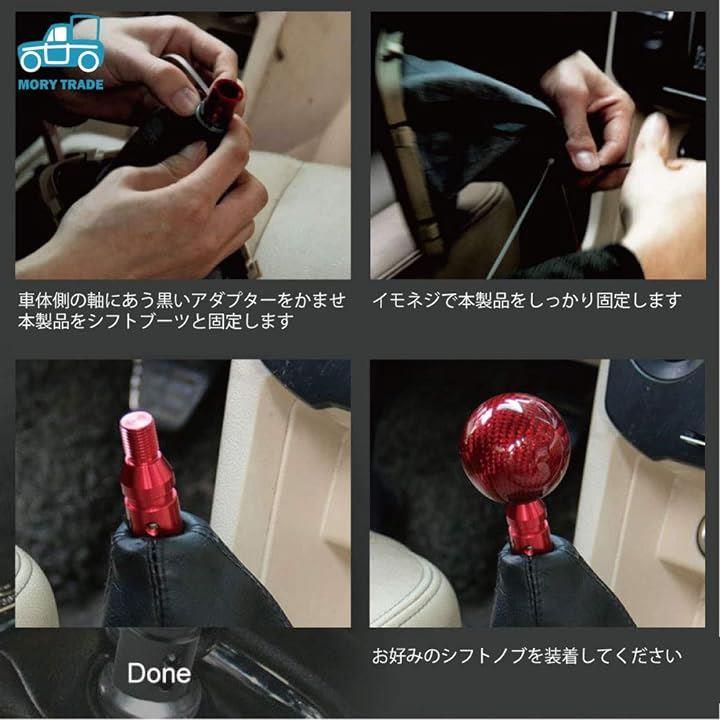 MORY TRADE

車体側の軸にあう黒いアダプターをかませ本製品をシフトブーツと固定します

イモネジで本製品をしっかり固定します

Done

お好みのシフトノブを装着してください