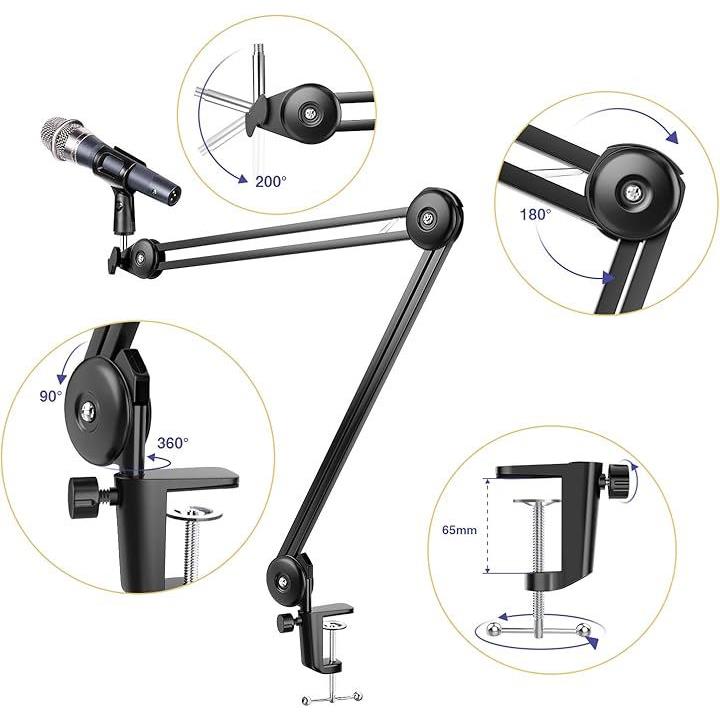 200°

180°

90°

360°

65mm