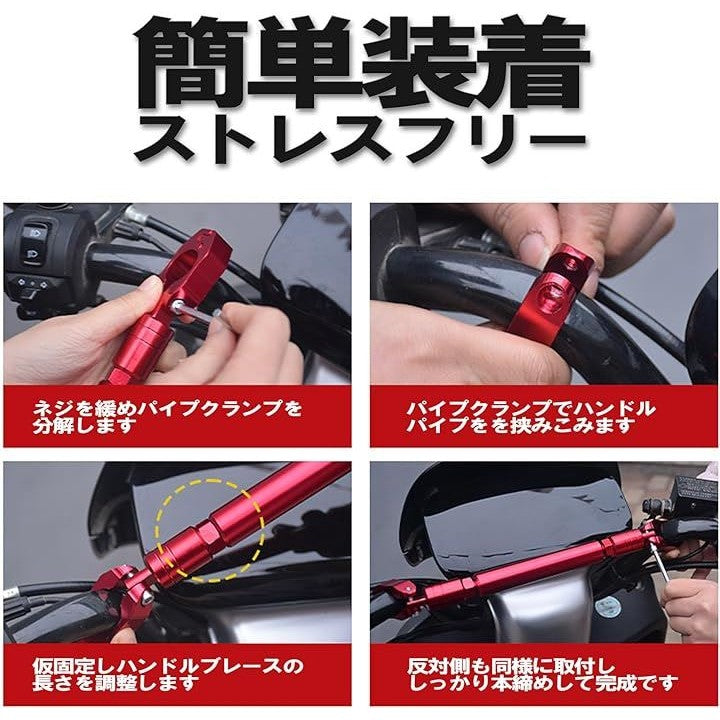 簡単装着
ストレスフリー

ネジを緩めパイプクランプを分解します

パイプクランプでハンドルパイプをを挟みこみます

仮固定しハンドルブレースの長さを調整します

反対側も同様に取付ししっかり本締めして完成です