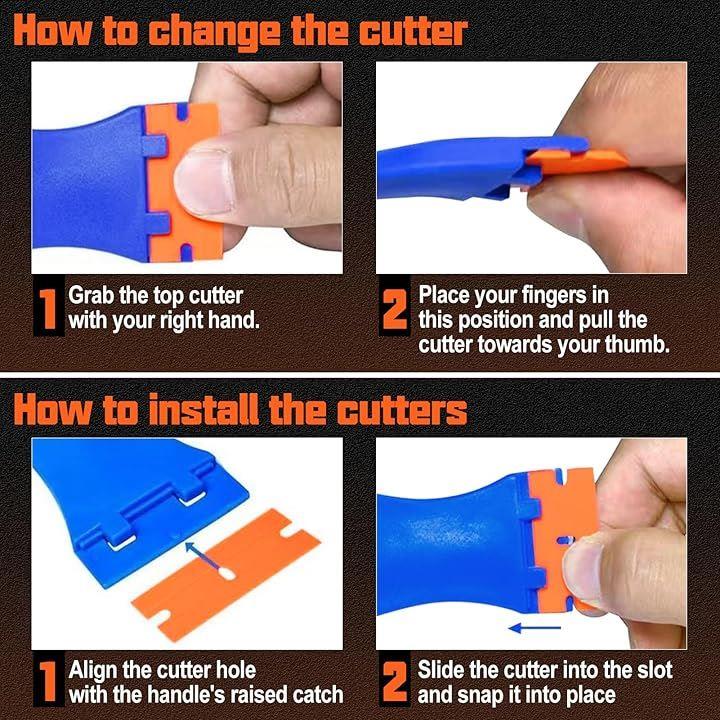 How to change the cutter

1 Grab the top cutter with your right hand.

2 Place your fingers in this position and pull the cutter towards your thumb.

How to install the cutters

1 Align the cutter hole with the handle's raised catch

2 Slide the cutter into the slot and snap it into place