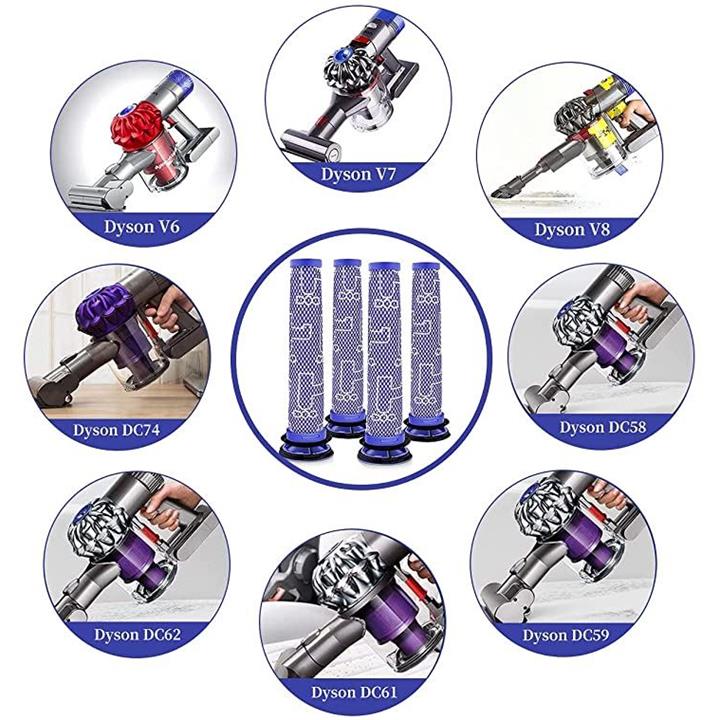 Dyson V7

Dyson V6

Dyson V8

Dyson DC74

Dyson DC58

Dyson DC62

Dyson DC59

Dyson DC61