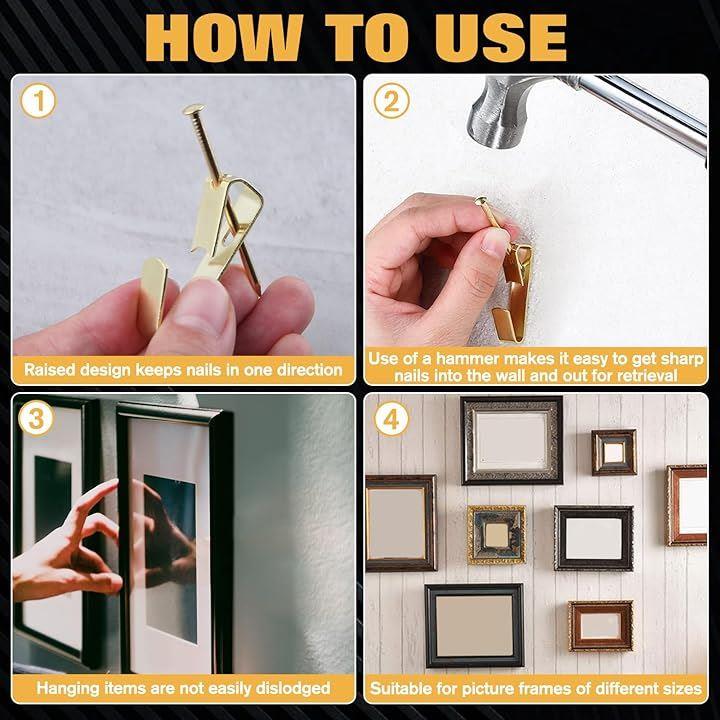 HOW TO USE

1

Raised design keeps nails in one direction

2

Use of a hammer makes it easy to get sharp nails into the wall and out for retrieval

3

Hanging items are not easily dislodged

4

Suitable for picture frames of different sizes