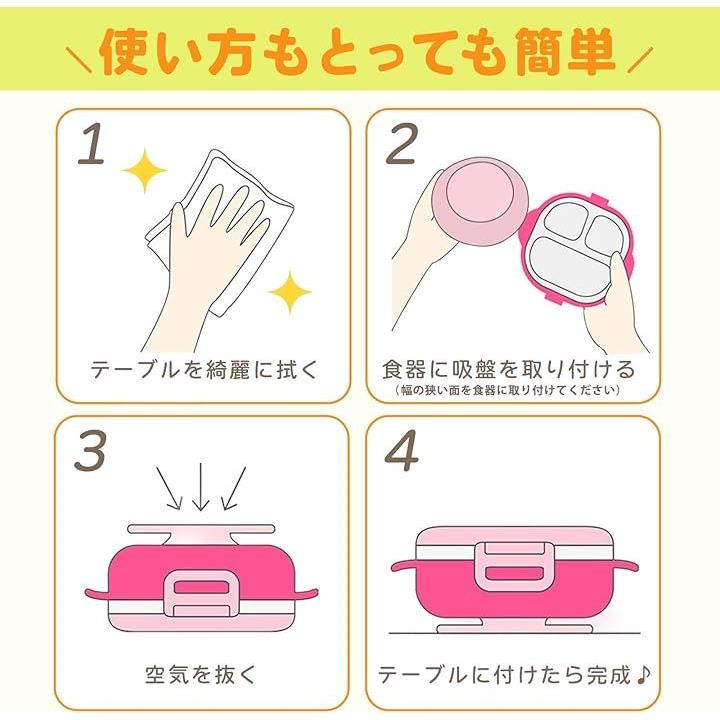 ＼使い方もとっても簡単／

1
テーブルを綺麗に拭く

2
食器に吸盤を取り付ける
（幅の狭い面を食器に取り付けてください）

3
空気を抜く

4
テーブルに付けたら完成♪