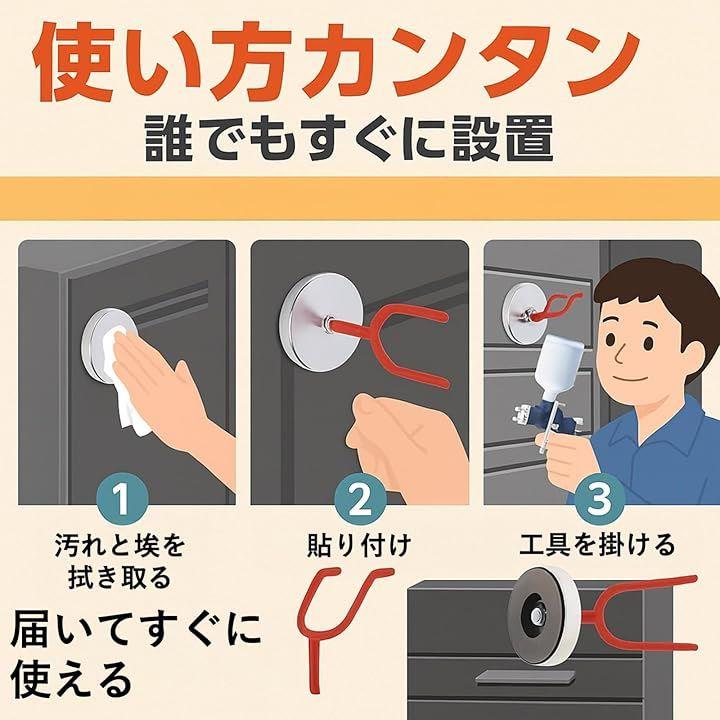 使い方カンタン
誰でもすぐに設置

1
汚れと埃を拭き取る

2
貼り付け

3
工具を掛ける

届いてすぐに使える