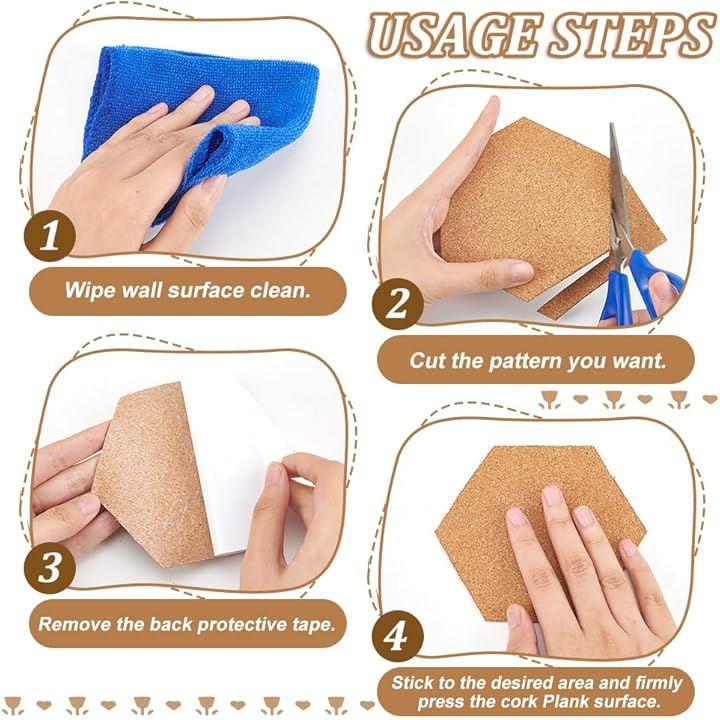 USAGE STEPS

1

Wipe wall surface clean.

2

Cut the pattern you want.

3

Remove the back protective tape.

4

Stick to the desired area and firmly press the cork Plank surface.