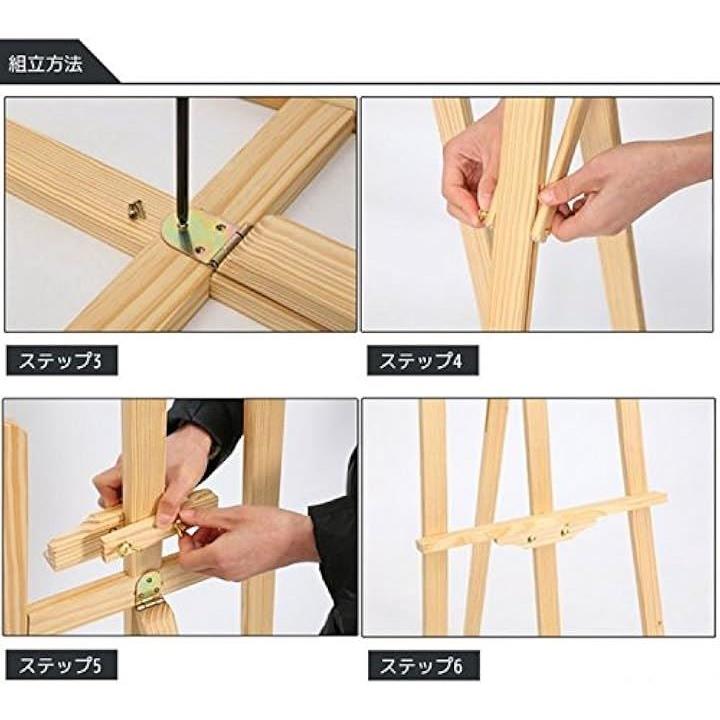 組立方法

ステップ3

ステップ4

ステップ5

ステップ6