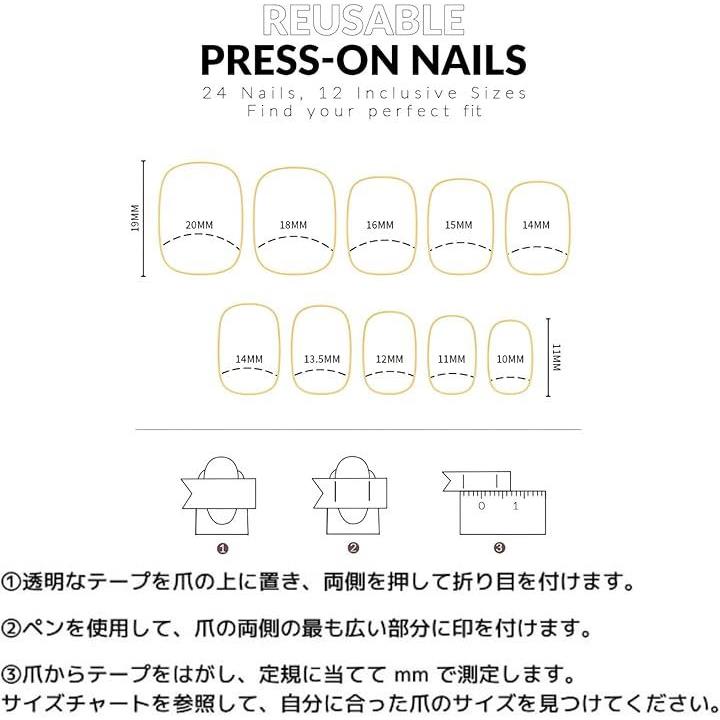 REUSABLE
PRESS-ON NAILS
24 Nails, 12 Inclusive Sizes
Find your perfect fit

19MM

20MM 18MM 16MM 15MM 14MM

14MM 13.5MM 12MM 11MM 10MM

11MM

0 1

❶ ❷ ❸

①透明なテープを爪の上に置き、両側を押して折り目を付けます。

②ペンを使用して、爪の両側の最も広い部分に印を付けます。

③爪からテープをはがし、定規に当てて mm で測定します。
サイズチャートを参照して、自分に合った爪のサイズを見つけてください。