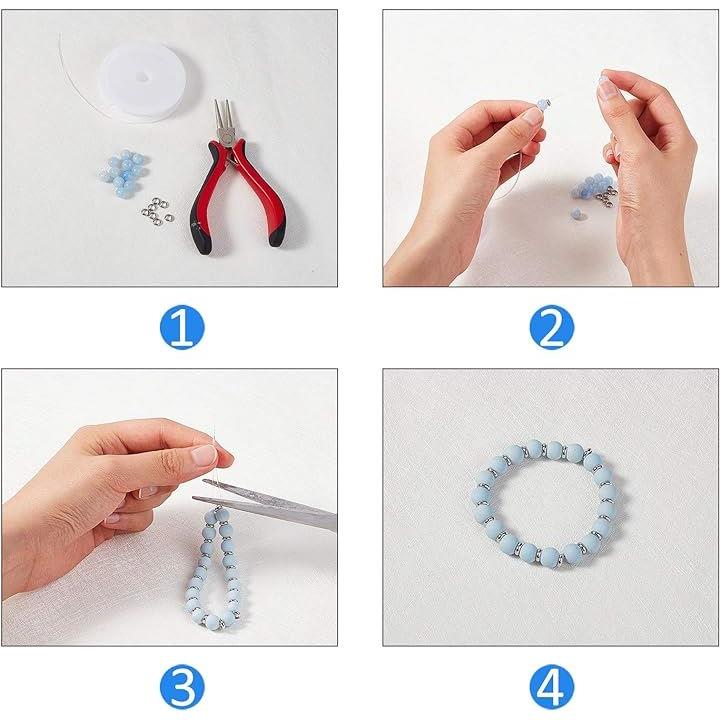 1

2

3

4