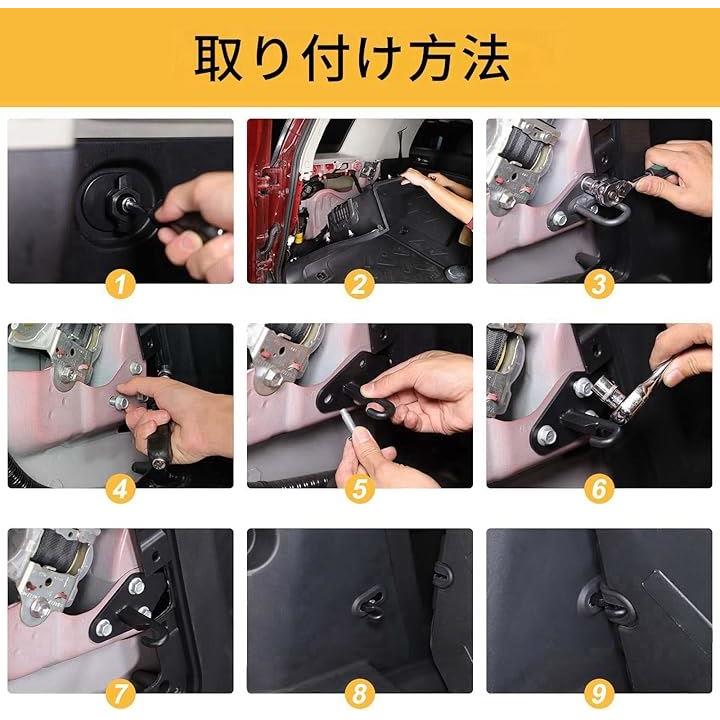 取り付け方法

1

2

3

4

5

6

7

8

9