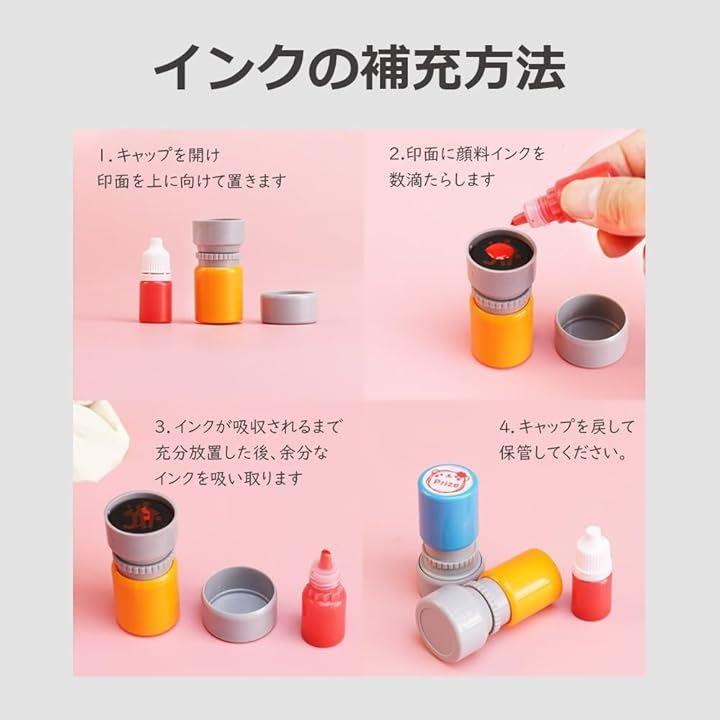 インクの補充方法

1. キャップを開け
印面を上に向けて置きます

2.印面に顔料インクを
数滴たらします

3. インクが吸収されるまで
充分放置した後、余分な
インクを吸い取ります

4. キャップを戻して
保管してください。

Prize