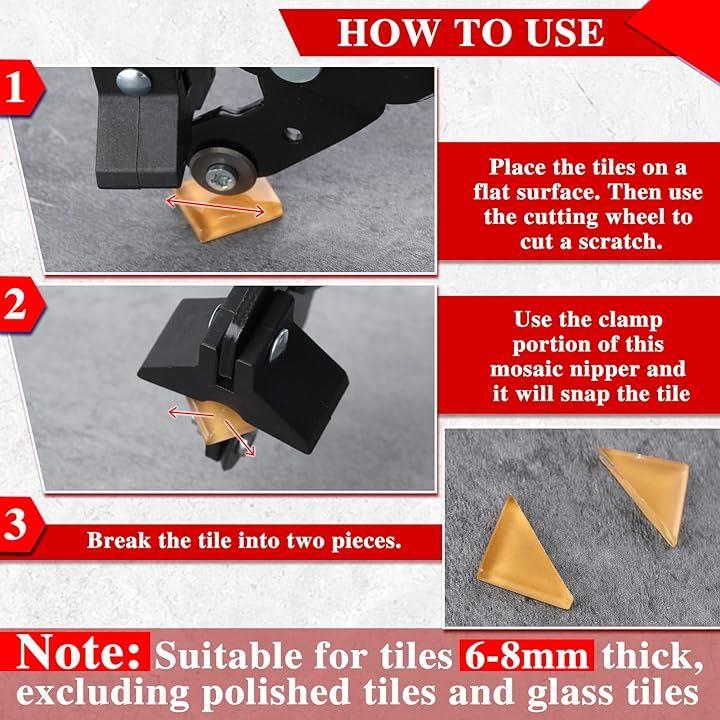 HOW TO USE

1

Place the tiles on a flat surface. Then use the cutting wheel to cut a scratch.

2

Use the clamp portion of this mosaic nipper and it will snap the tile

3

Break the tile into two pieces.

Note: Suitable for tiles 6-8mm thick, excluding polished tiles and glass tiles