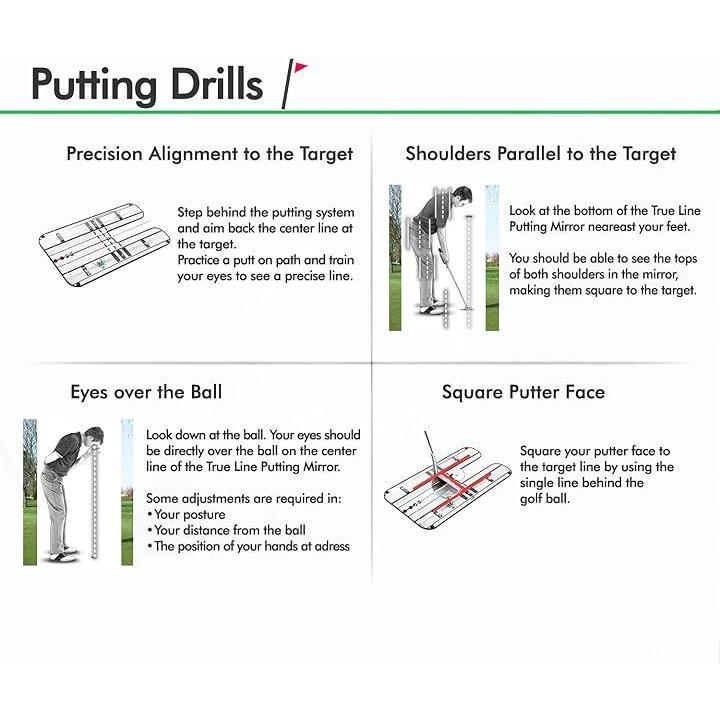 Putting Drills

Precision Alignment to the Target

Step behind the putting system and aim back the center line at the target.
Practice a putt on path and train your eyes to see a precise line.

Shoulders Parallel to the Target

Look at the bottom of the True Line Putting Mirror neareast your feet.

You should be able to see the tops of both shoulders in the mirror, making them square to the target.

Eyes over the Ball

Look down at the ball. Your eyes should be directly over the ball on the center line of the True Line Putting Mirror.

Some adjustments are required in:
• Your posture
• Your distance from the ball
• The position of your hands at adress

Square Putter Face

Square your putter face to the target line by using the single line behind the golf ball.