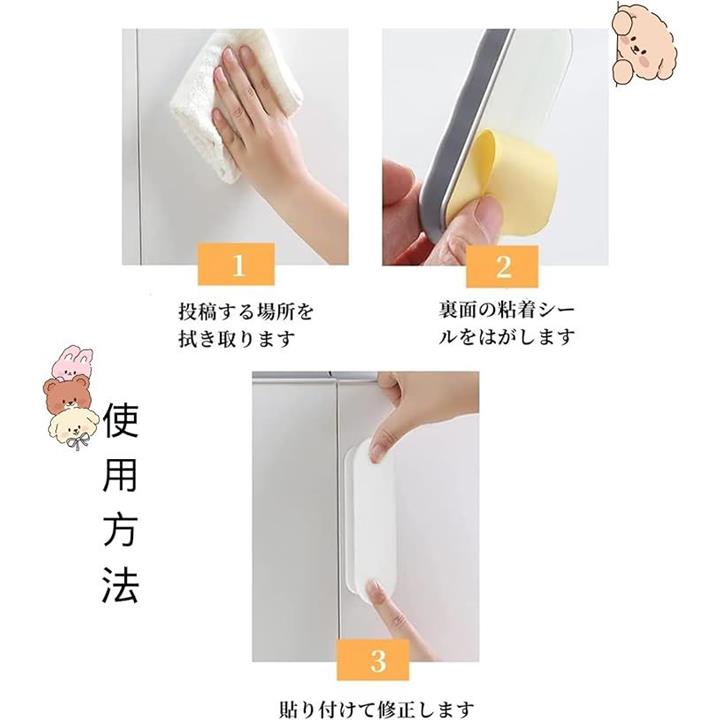 1

投稿する場所を拭き取ります

2

裏面の粘着シールをはがします

使用方法

3

貼り付けて修正します