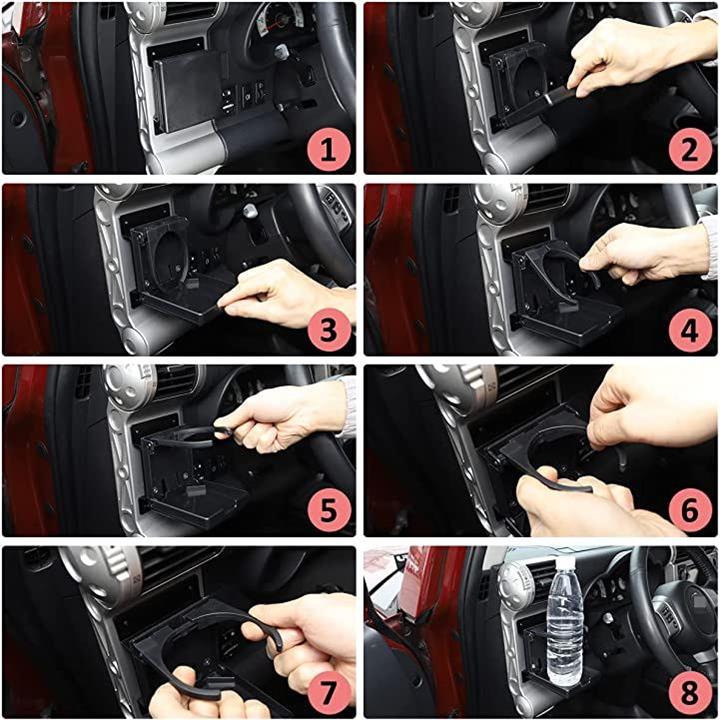 1
2
3
4
5
6
7
8