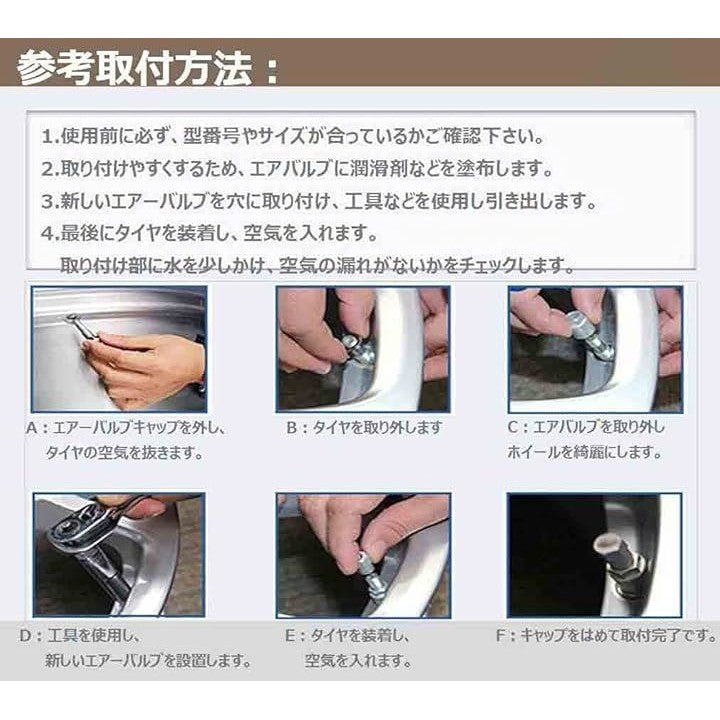 参考取付方法：

1.使用前に必ず、型番号やサイズが合っているかご確認下さい。
2.取り付けやすくするため、エアバルブに潤滑剤などを塗布します。
3.新しいエアーバルブを穴に取り付け、工具などを使用し引き出します。
4.最後にタイヤを装着し、空気を入れます。
取り付け部に水を少しかけ、空気の漏れがないかをチェックします。

A：エアーバルブキャップを外し、タイヤの空気を抜きます。

B：タイヤを取り外します

C：エアバルブを取り外しホイールを綺麗にします。

D：工具を使用し、新しいエアーバルブを設置します。

E：タイヤを装着し、空気を入れます。

F：キャップをはめて取付完了です。