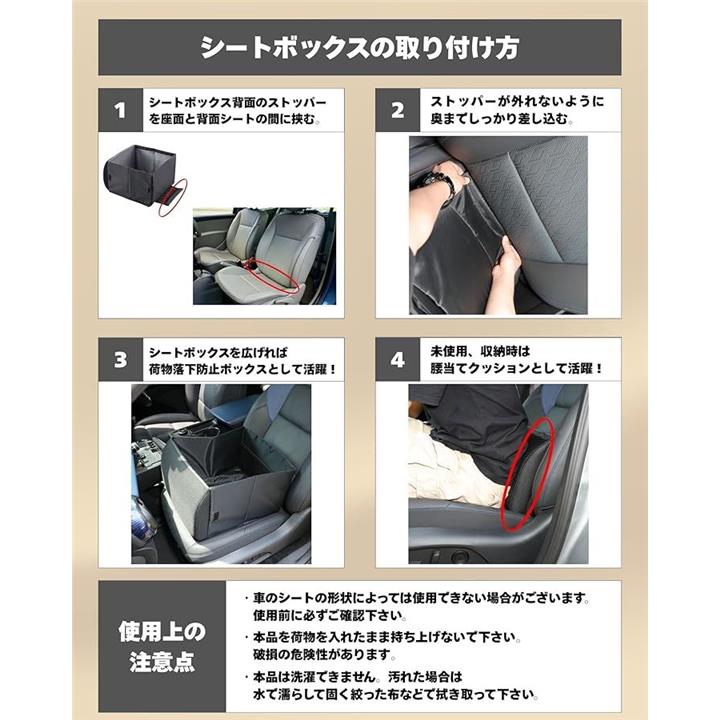 シートボックスの取り付け方

1
シートボックス背面のストッパーを座面と背面シートの間に挟む。

2
ストッパーが外れないように奥までしっかり差し込む。

3
シートボックスを広げれば荷物落下防止ボックスとして活躍！

4
未使用、収納時は腰当てクッションとして活躍！

使用上の注意点

・車のシートの形状によっては使用できない場合がございます。使用前に必ずご確認下さい。
・本品を荷物を入れたまま持ち上げないで下さい。破損の危険性があります。
・本品は洗濯できません。汚れた場合は水で濡らして固く絞った布などで拭き取って下さい。